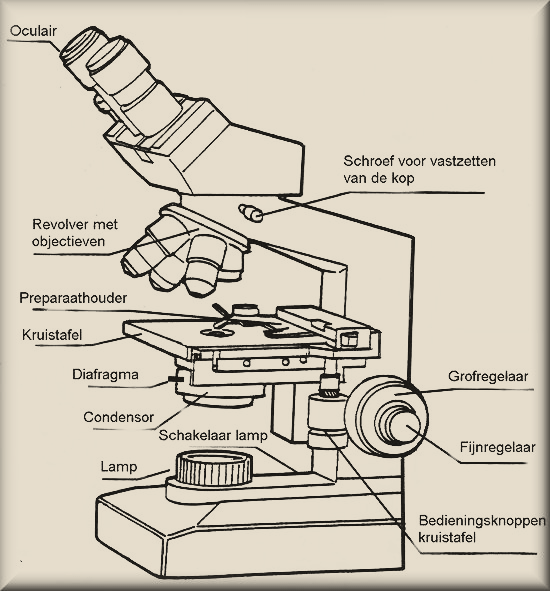 Oculair

Schroef voor vastzetten van de kop

Revolver met objectieven

Preparaathouder

Kruistafel

Diafragma

Grofregelaar

Condensor

Schakelaar lamp

Fijnregelaar

Lamp

Bedieningsknoppen kruistafel